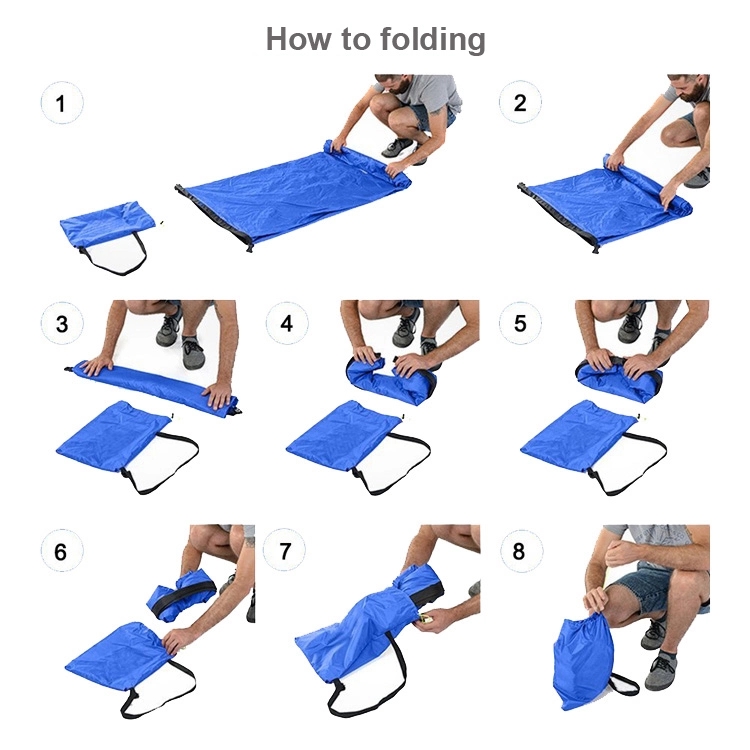 How to folding

1

2

3

4

5

6

7

8