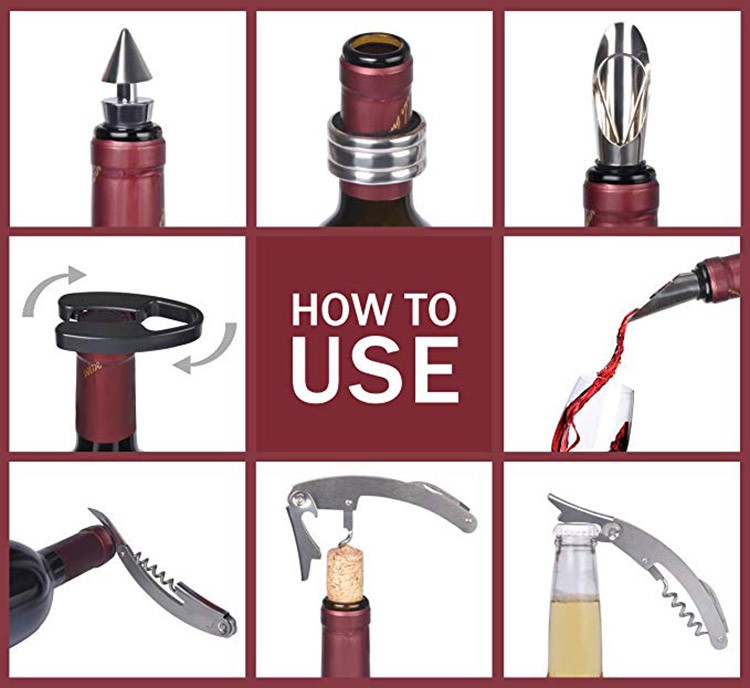 HOW TO
USE